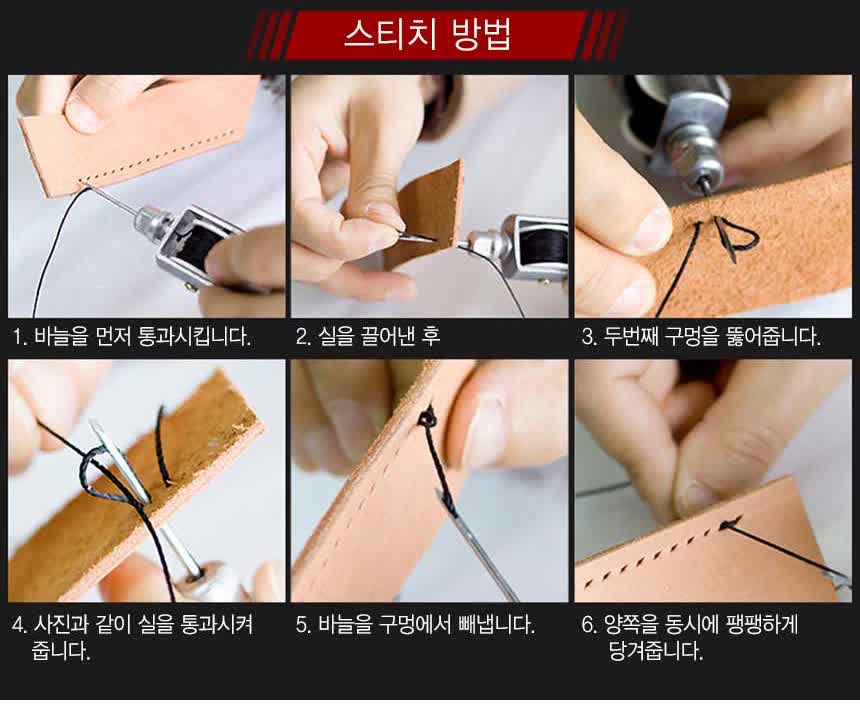 스티치 방법

1. 바늘을 먼저 통과시킵니다.

2. 실을 끌어낸 후

3. 두번째 구멍을 뚫어줍니다.

4. 사진과 같이 실을 통과시켜 줍니다.

5. 바늘을 구멍에서 빼냅니다.

6. 양쪽을 동시에 팽팽하게 당겨줍니다.